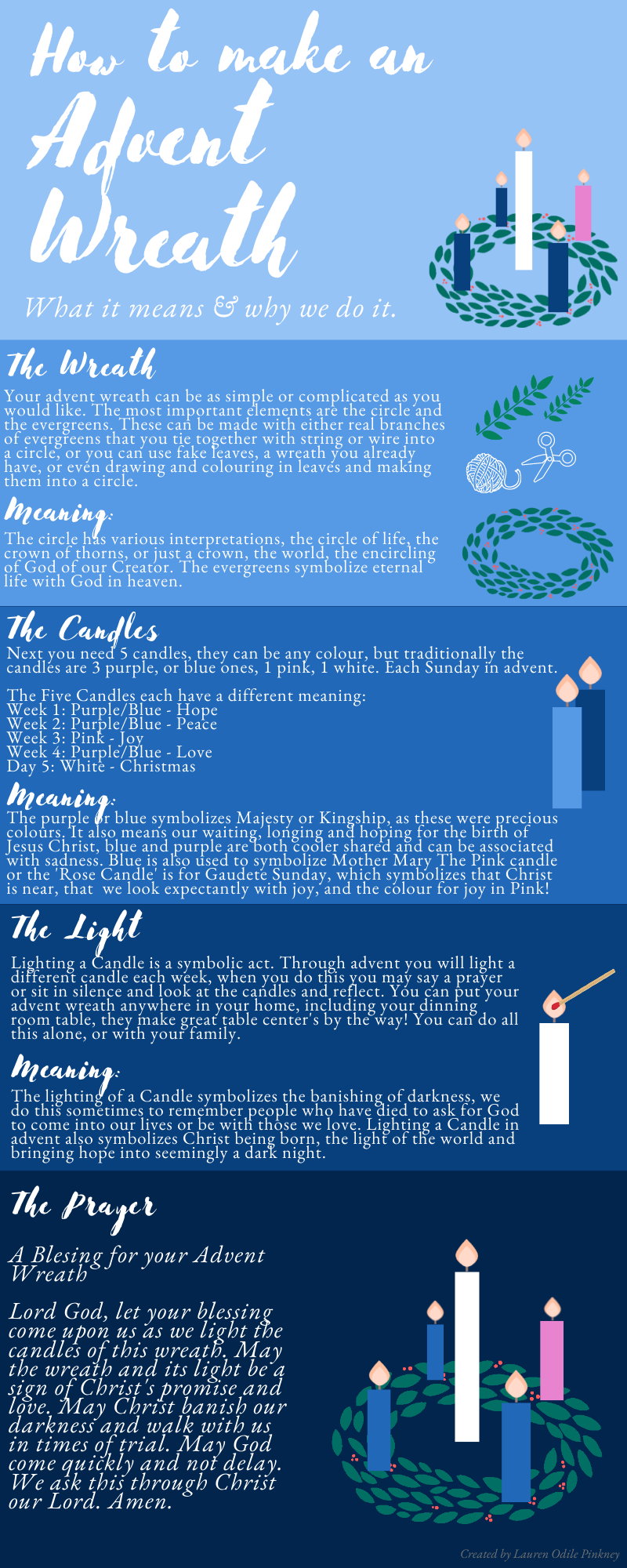 How to make an Advent Wreath

What it means & why we do it.

The Wreath

Your advent wreath can be as simple or complicated as you would like. The most important elements are the circle and the evergreens. These can be made with either real branches of evergreens that you tie together with string or wire into a circle, or you can use fake leaves, a wreath you already have, or even drawing and colouring in leaves and making them into a circle.

Meaning:

The circle has various interpretations, the circle of life, the crown of thorns, or just a crown, the world, the encircling of God of our Creator. The evergreens symbolize eternal life with God in heaven.

The Candles

Next you need 5 candles, they can be any colour, but traditionally the candles are 3 purple, or blue ones, 1 pink, 1 white. Each Sunday in advent.

The Five Candles each have a different meaning:
Week 1: Purple/Blue - Hope
Week 2: Purple/Blue - Peace
Week 3: Pink - Joy
Week 4: Purple/Blue - Love
Day 5: White - Christmas

Meaning:

The purple or blue symbolizes Majesty or Kingship, as these were precious colours. It also means our waiting, longing and hoping for the birth of Jesus Christ, blue and purple are both cooler shared and can be associated with sadness. Blue is also used to symbolize Mother Mary The Pink candle or the 'Rose Candle' is for Gaudete Sunday, which symbolizes that Christ is near, that we look expectantly with joy, and the colour for joy in Pink!

The Light

Lighting a Candle is a symbolic act. Through advent you will light a different candle each week, when you do this you may say a prayer or sit in silence and look at the candles and reflect. You can put your advent wreath anywhere in your home, including your dinning room table, they make great table center's by the way! You can do all this alone, or with your family.

Meaning:

The lighting of a Candle symbolizes the banishing of darkness, we do this sometimes to remember people who have died to ask for God to come into our lives or be with those we love. Lighting a Candle in advent also symbolizes Christ being born, the light of the world and bringing hope into seemingly a dark night.

The Prayer

A Blesing for your Advent Wreath

Lord God, let your blessing come upon us as we light the candles of this wreath. May the wreath and its light be a sign of Christ's promise and love. May Christ banish our darkness and walk with us in times of trial. May God come quickly and not delay. We ask this through Christ our Lord. Amen.

Created by Lauren Odile Pinkney